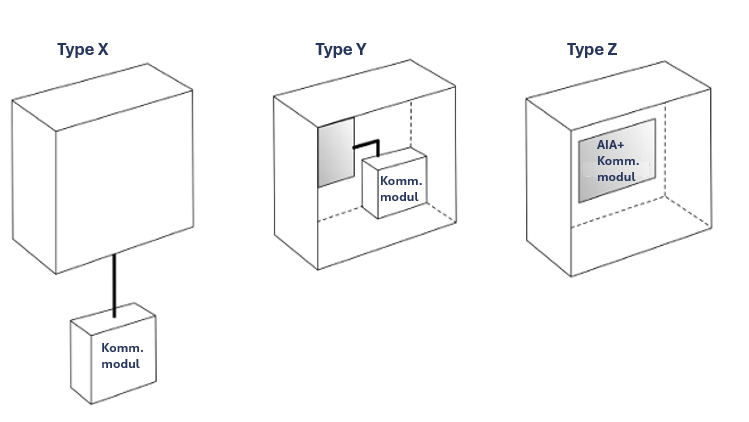 Type X

Komm. modul

Type Y

Komm. modul

Type Z

AIA+ Komm. modul